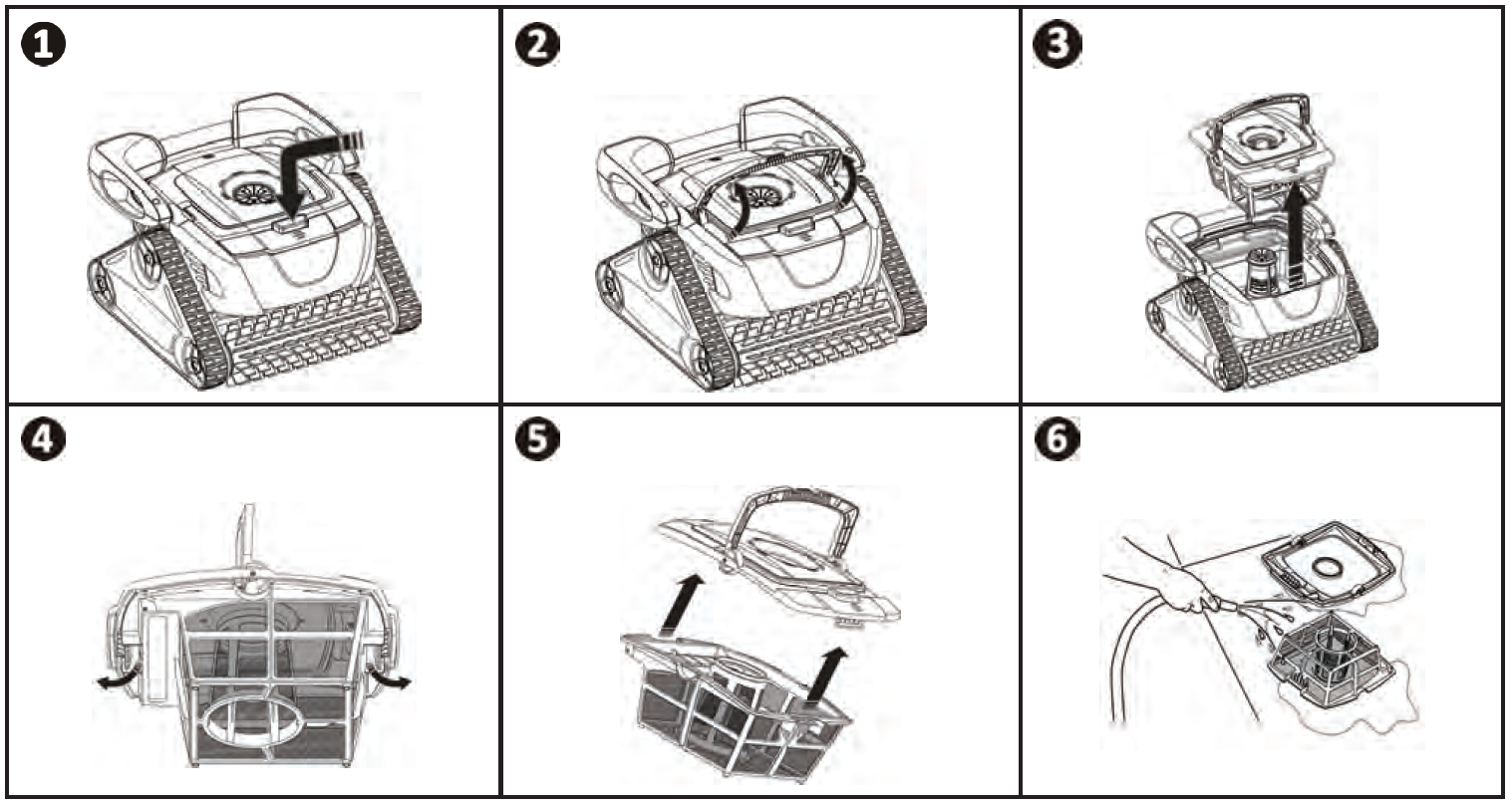 1

2

3

4

5

6